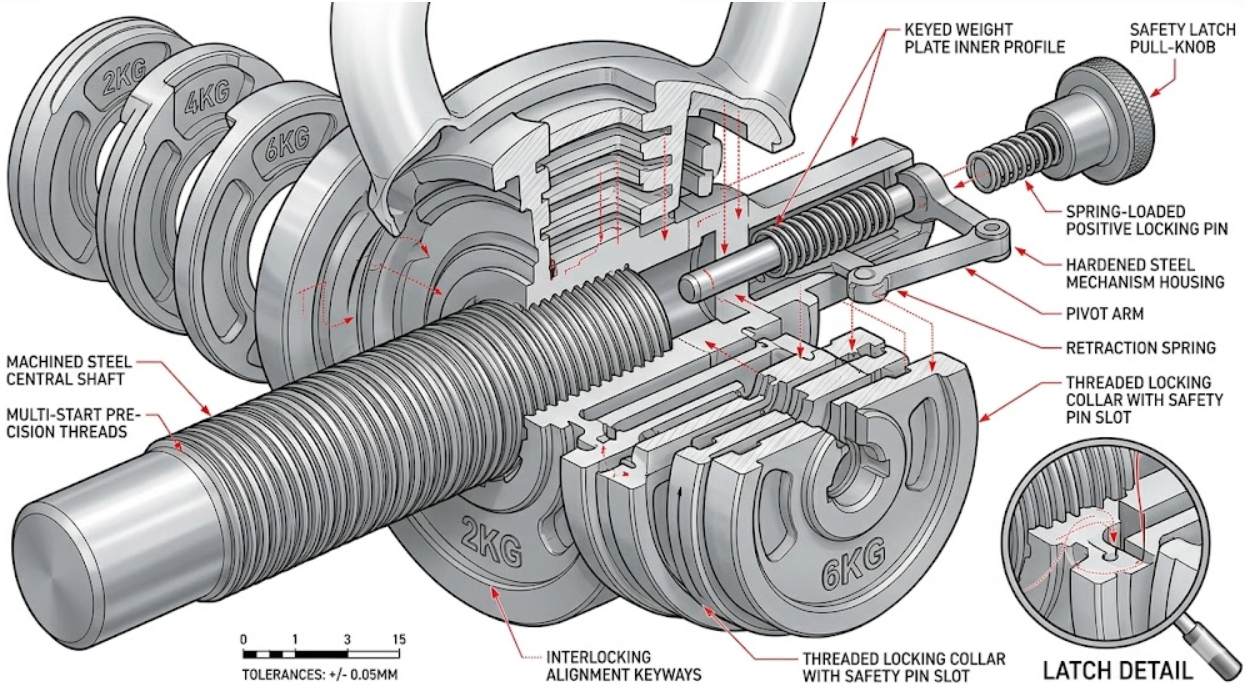 2KG
4KG
6KG
KEYED WEIGHT PLATE INNER PROFILE
SAFETY LATCH PULL-KNOB
SPRING-LOADED POSITIVE LOCKING PIN
HARDENED STEEL MECHANISM HOUSING
PIVOT ARM
RETRACTION SPRING
THREADED LOCKING COLLAR WITH SAFETY PIN SLOT
MACHINED STEEL CENTRAL SHAFT
MULTI-START PRECISION THREADS
2KG
6KG
0 1 3 15
TOLERANCES: +/- 0.05MM
INTERLOCKING ALIGNMENT KEYWAYS
THREADED LOCKING COLLAR WITH SAFETY PIN SLOT
LATCH DETAIL