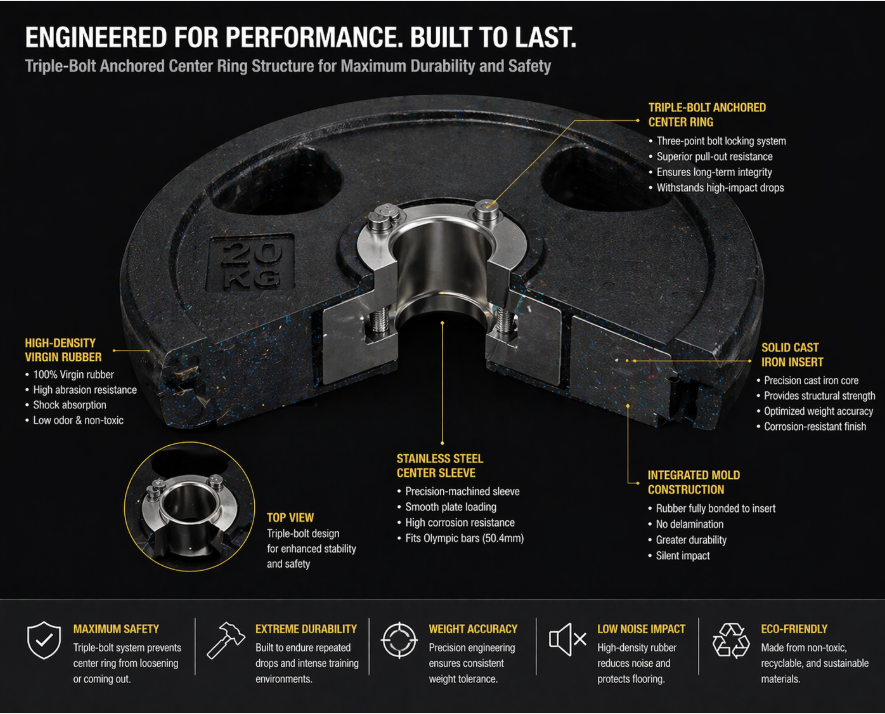 ENGINEERED FOR PERFORMANCE. BUILT TO LAST.

Triple-Bolt Anchored Center Ring Structure for Maximum Durability and Safety

TRIPLE-BOLT ANCHORED CENTER RING
• Three-point bolt locking system
• Superior pull-out resistance
• Ensures long-term integrity
• Withstands high-impact drops

20 KG

HIGH-DENSITY VIRGIN RUBBER
• 100% Virgin rubber
• High abrasion resistance
• Shock absorption
• Low odor & non-toxic

SOLID CAST IRON INSERT
• Precision cast iron core
• Provides structural strength
• Optimized weight accuracy
• Corrosion-resistant finish

STAINLESS STEEL CENTER SLEEVE
• Precision-machined sleeve
• Smooth plate loading
• High corrosion resistance
• Fits Olympic bars (50.4mm)

INTEGRATED MOLD CONSTRUCTION
• Rubber fully bonded to insert
• No delamination
• Greater durability
• Silent impact

TOP VIEW
Triple-bolt design for enhanced stability and safety

MAXIMUM SAFETY
Triple-bolt system prevents center ring from loosening or coming out.

EXTREME DURABILITY
Built to endure repeated drops and intense training environments.

WEIGHT ACCURACY
Precision engineering ensures consistent weight tolerance.

LOW NOISE IMPACT
High-density rubber reduces noise and protects flooring.

ECO-FRIENDLY
Made from non-toxic, recyclable, and sustainable materials.